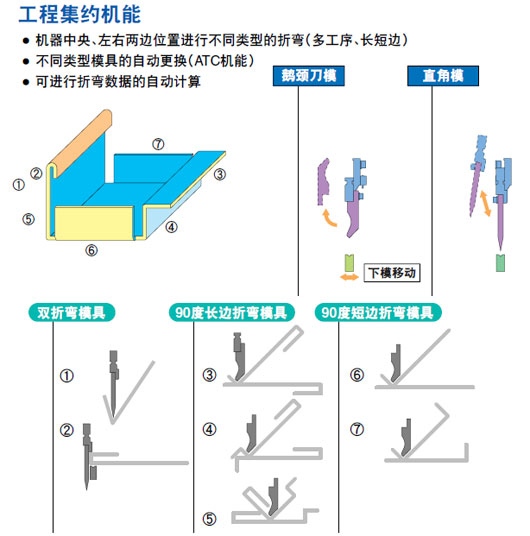 工程集约机能

● 机器中央、左右两边位置进行不同类型的折弯（多工序、长短边）
● 不同类型模具的自动更换（ATC机能）
● 可进行折弯数据的自动计算

鹅颈刀模

直角模

⑦
②
①
③
⑤
④
⑥

下模移动

双折弯模具

①
②

90度长边折弯模具

③
④
⑤

90度短边折弯模具

⑥
⑦